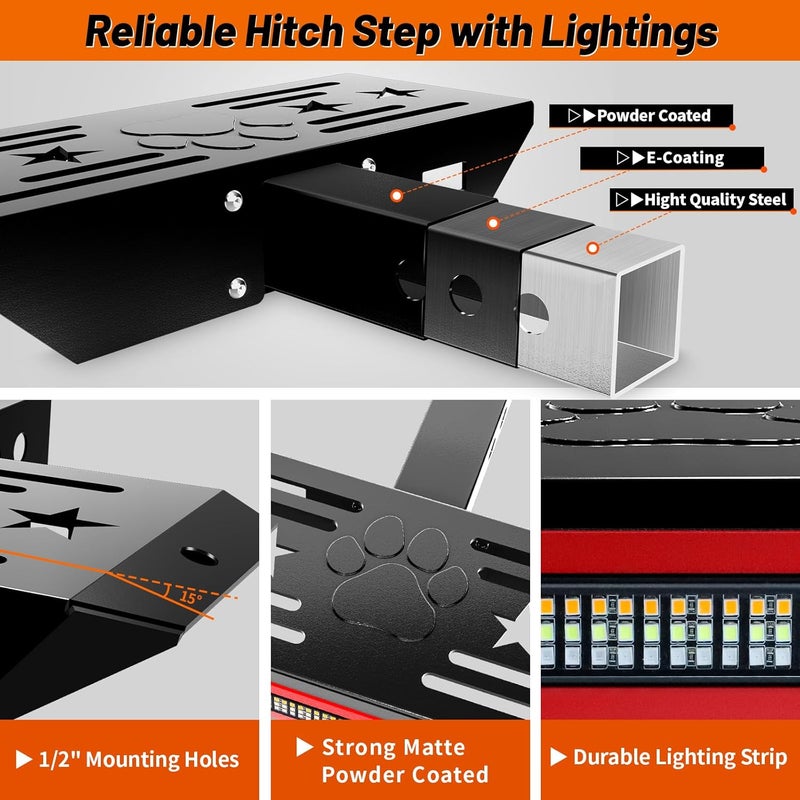 Reliable Hitch Step with Lightings

▷▶Powder Coated

▷▶E-Coating

▷▶Hight Quality Steel

15°

▶ 1/2" Mounting Holes

▶ Strong Matte Powder Coated

▶ Durable Lighting Strip